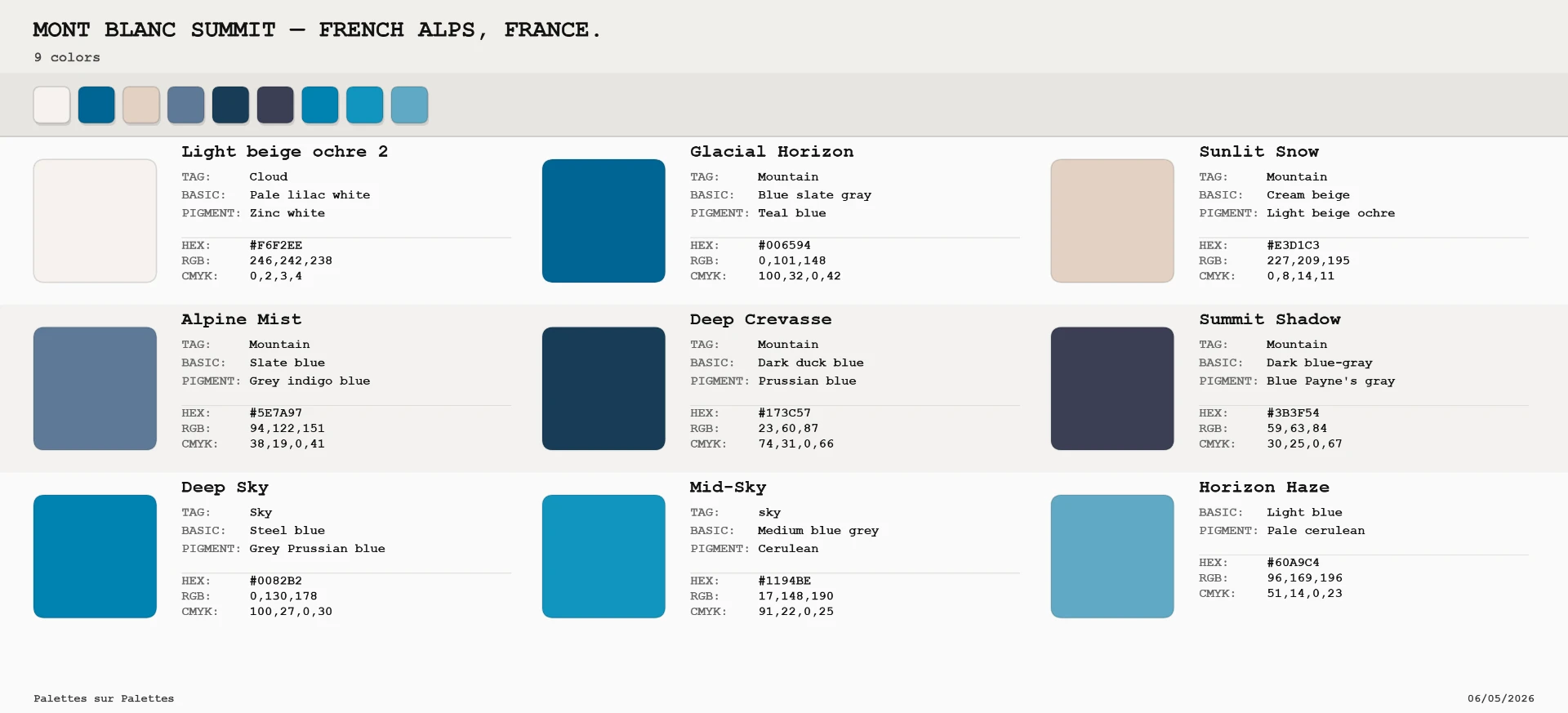 MONT BLANC SUMMIT — FRENCH ALPS, FRANCE.
9 colors

Light beige ochre 2
TAG: Cloud
BASIC: Pale lilac white
PIGMENT: Zinc white

HEX: #F6F2EE
RGB: 246,242,238
CMYK: 0,2,3,4

Glacial Horizon
TAG: Mountain
BASIC: Blue slate gray
PIGMENT: Teal blue

HEX: #006594
RGB: 0,101,148
CMYK: 100,32,0,42

Sunlit Snow
TAG: Mountain
BASIC: Cream beige
PIGMENT: Light beige ochre

HEX: #E3D1C3
RGB: 227,209,195
CMYK: 0,8,14,11

Alpine Mist
TAG: Mountain
BASIC: Slate blue
PIGMENT: Grey indigo blue

HEX: #5E7A97
RGB: 94,122,151
CMYK: 38,19,0,41

Deep Crevasse
TAG: Mountain
BASIC: Dark duck blue
PIGMENT: Prussian blue

HEX: #173C57
RGB: 23,60,87
CMYK: 74,31,0,66

Summit Shadow
TAG: Mountain
BASIC: Dark blue-gray
PIGMENT: Blue Payne's gray

HEX: #3B3F54
RGB: 59,63,84
CMYK: 30,25,0,67

Deep Sky
TAG: Sky
BASIC: Steel blue
PIGMENT: Grey Prussian blue

HEX: #0082B2
RGB: 0,130,178
CMYK: 100,27,0,30

Mid-Sky
TAG: sky
BASIC: Medium blue grey
PIGMENT: Cerulean

HEX: #1194BE
RGB: 17,148,190
CMYK: 91,22,0,25

Horizon Haze
BASIC: Light blue
PIGMENT: Pale cerulean

HEX: #60A9C4
RGB: 96,169,196
CMYK: 51,14,0,23

Palettes sur Palettes
06/05/2026